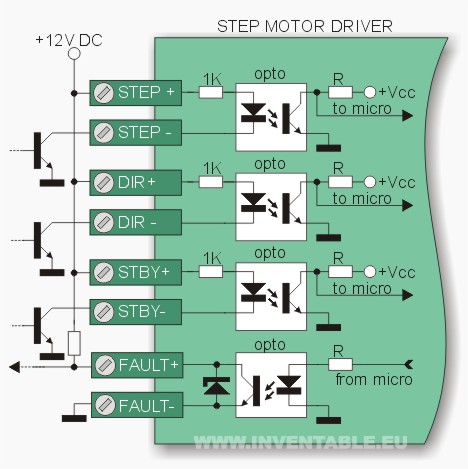 STEP MOTOR DRIVER

+12V DC

STEP +
1K
opto
R
+Vcc
to micro
STEP -

DIR +
1K
opto
R
+Vcc
to micro
DIR -

STBY+
1K
opto
R
+Vcc
to micro
STBY-

FAULT+
opto
R
from micro
FAULT-

WWW.INVENTABLE.EU