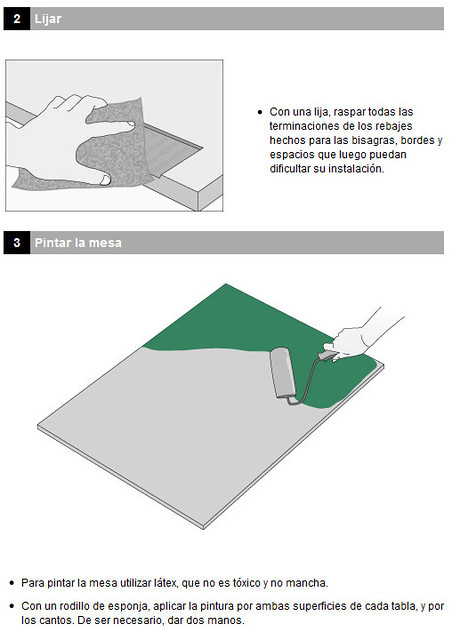 2 Lijar

• Con una lija, raspar todas las terminaciones de los rebajes hechos para las bisagras, bordes y espacios que luego puedan dificultar su instalación.

3 Pintar la mesa

• Para pintar la mesa utilizar látex, que no es tóxico y no mancha.

• Con un rodillo de esponja, aplicar la pintura por ambas superficies de cada tabla, y por los cantos. De ser necesario, dar dos manos.