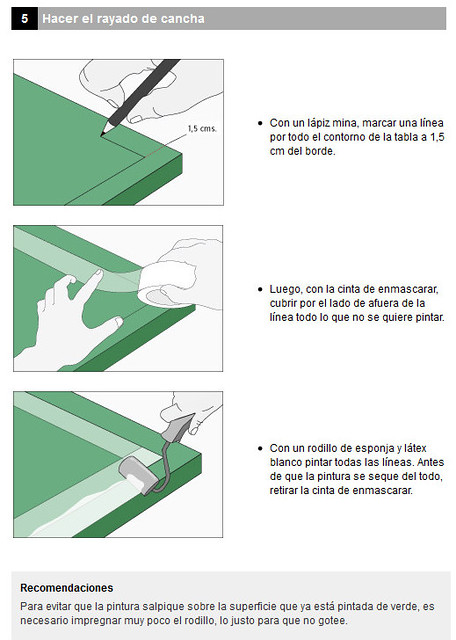 5 Hacer el rayado de cancha

1,5 cms.

• Con un lápiz mina, marcar una línea por todo el contorno de la tabla a 1,5 cm del borde.

• Luego, con la cinta de enmascarar, cubrir por el lado de afuera de la línea todo lo que no se quiere pintar.

• Con un rodillo de esponja y látex blanco pintar todas las líneas. Antes de que la pintura se seque del todo, retirar la cinta de enmascarar.

Recomendaciones

Para evitar que la pintura salpique sobre la superficie que ya está pintada de verde, es necesario impregnar muy poco el rodillo, lo justo para que no gotee.